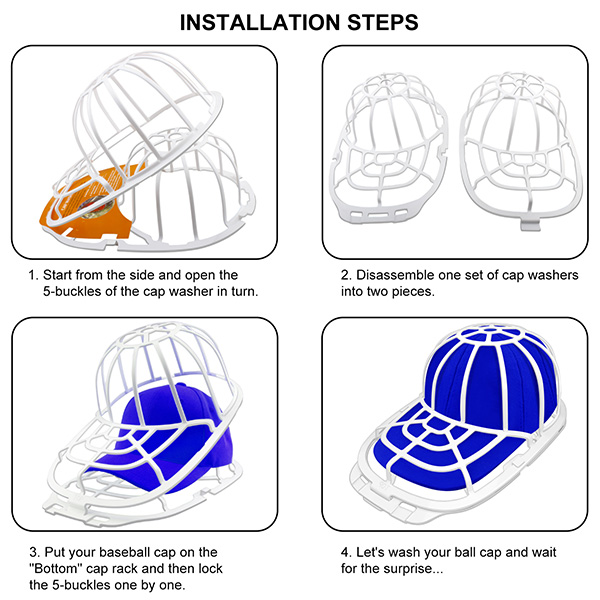 INSTALLATION STEPS

1. Start from the side and open the 5-buckles of the cap washer in turn.

2. Disassemble one set of cap washers into two pieces.

3. Put your baseball cap on the "Bottom" cap rack and then lock the 5-buckles one by one.

4. Let's wash your ball cap and wait for the surprise...