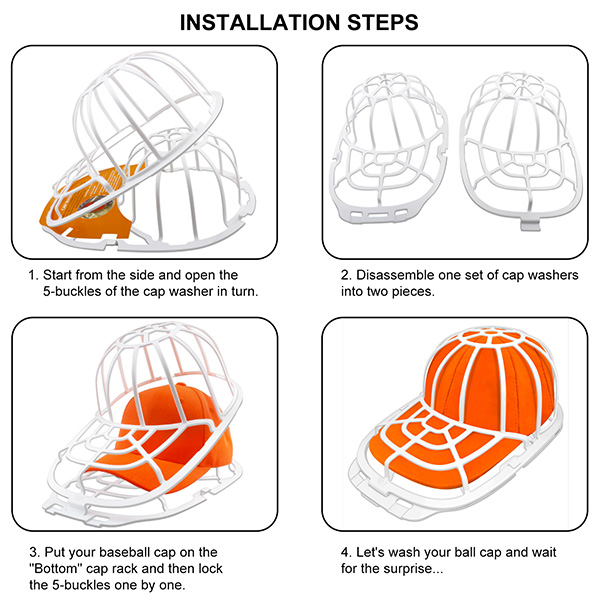 INSTALLATION STEPS

1. Start from the side and open the 5-buckles of the cap washer in turn.

2. Disassemble one set of cap washers into two pieces.

3. Put your baseball cap on the "Bottom" cap rack and then lock the 5-buckles one by one.

4. Let's wash your ball cap and wait for the surprise...